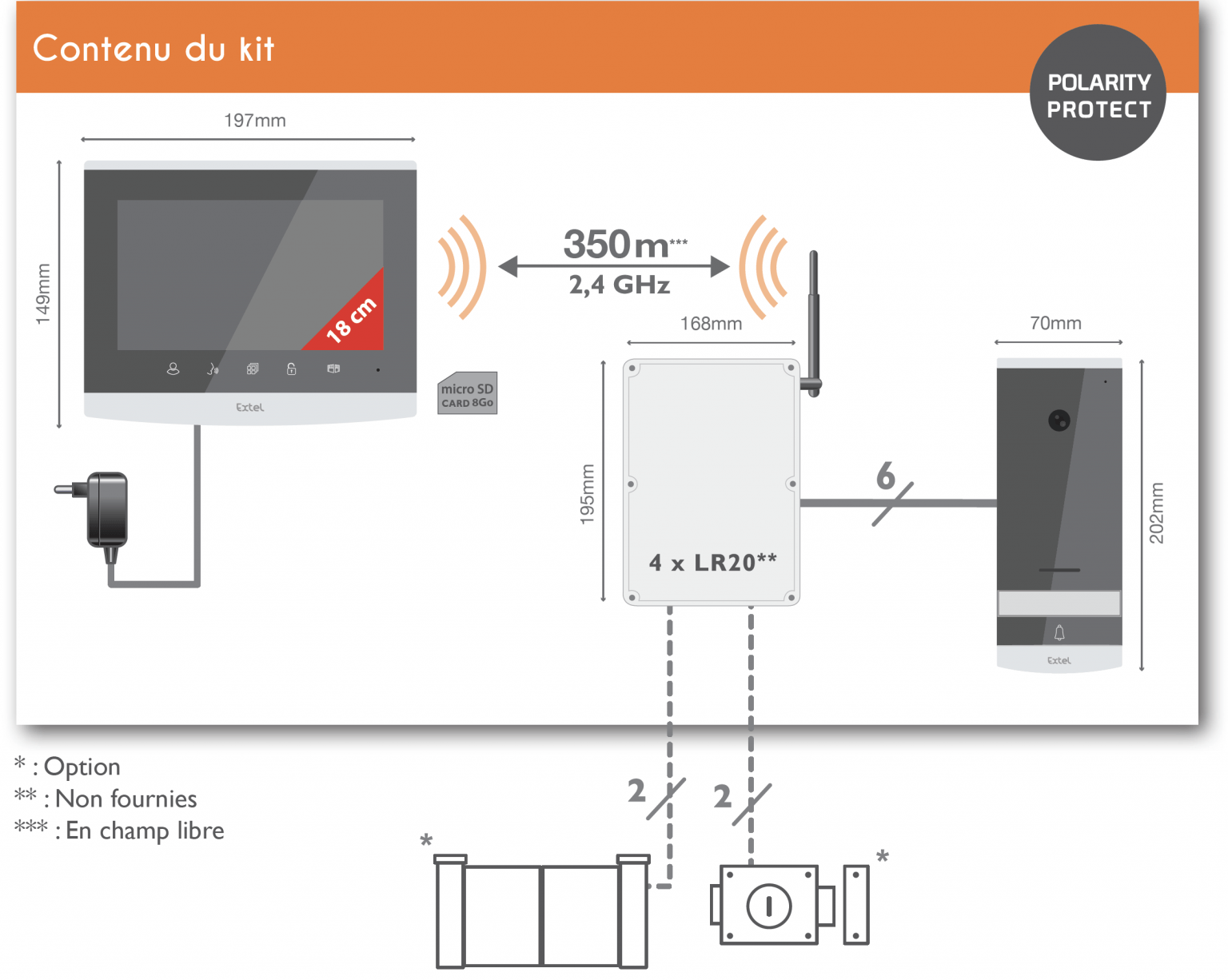 Contenu du kit

POLARITY PROTECT

197mm

149mm

18 cm

Extel

micro SD CARD 8Go

350m***

2,4 GHz

168mm

195mm

4 x LR20**

6

70mm

202mm

Extel

* : Option
** : Non fournies
*** : En champ libre

2

2

*

*